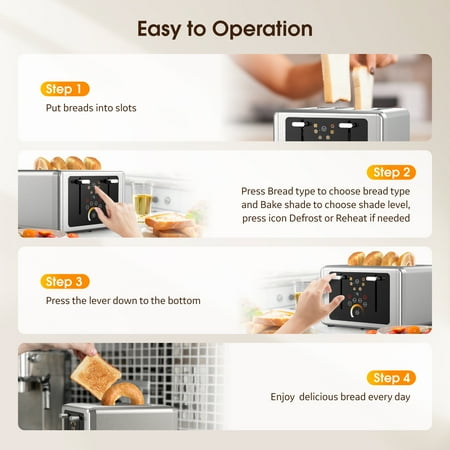 Easy to Operation

Step 1
Put breads into slots

Step 2
Press Bread type to choose bread type and Bake shade to choose shade level, press icon Defrost or Reheat if needed

Step 3
Press the lever down to the bottom

Step 4
Enjoy delicious bread every day