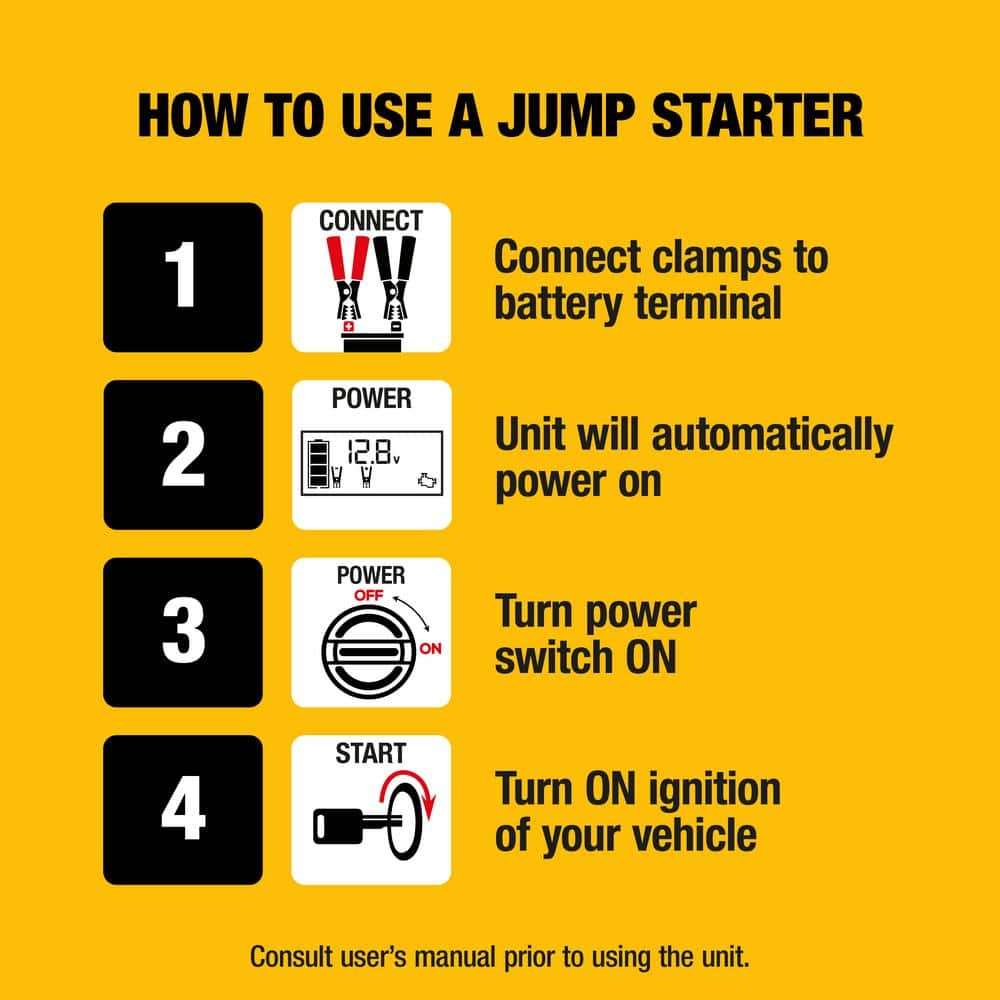 HOW TO USE A JUMP STARTER

1

CONNECT

Connect clamps to battery terminal

2

POWER

12.8v

Unit will automatically power on

3

POWER

OFF

ON

Turn power switch ON

4

START

Turn ON ignition of your vehicle

Consult user's manual prior to using the unit.